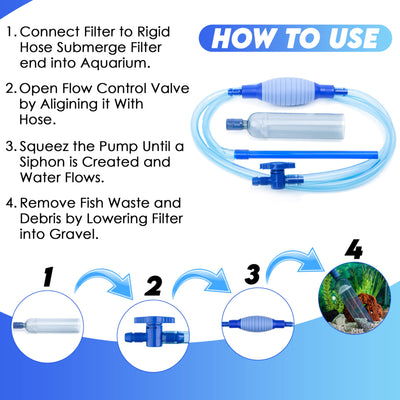 HOW TO USE

1. Connect Filter to Rigid Hose Submerge Filter end into Aquarium.

2. Open Flow Control Valve by Aligining it With Hose.

3. Squeez the Pump Until a Siphon is Created and Water Flows.

4. Remove Fish Waste and Debris by Lowering Filter into Gravel.

1

2

3

4