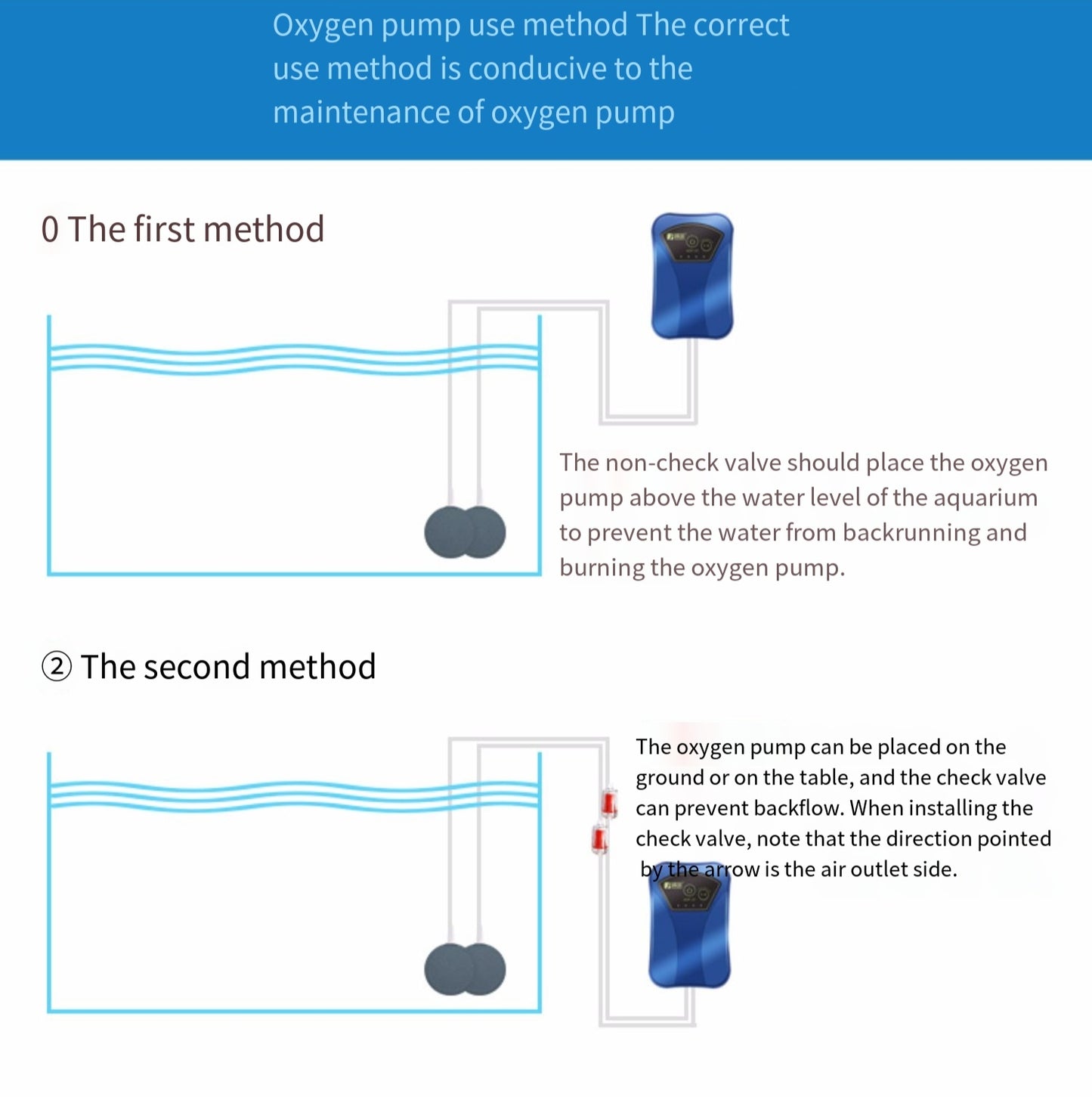 Oxygen pump use method The correct use method is conducive to the maintenance of oxygen pump

0 The first method

The non-check valve should place the oxygen pump above the water level of the aquarium to prevent the water from backrunning and burning the oxygen pump.

② The second method

The oxygen pump can be placed on the ground or on the table, and the check valve can prevent backflow. When installing the check valve, note that the direction pointed by the arrow is the air outlet side.