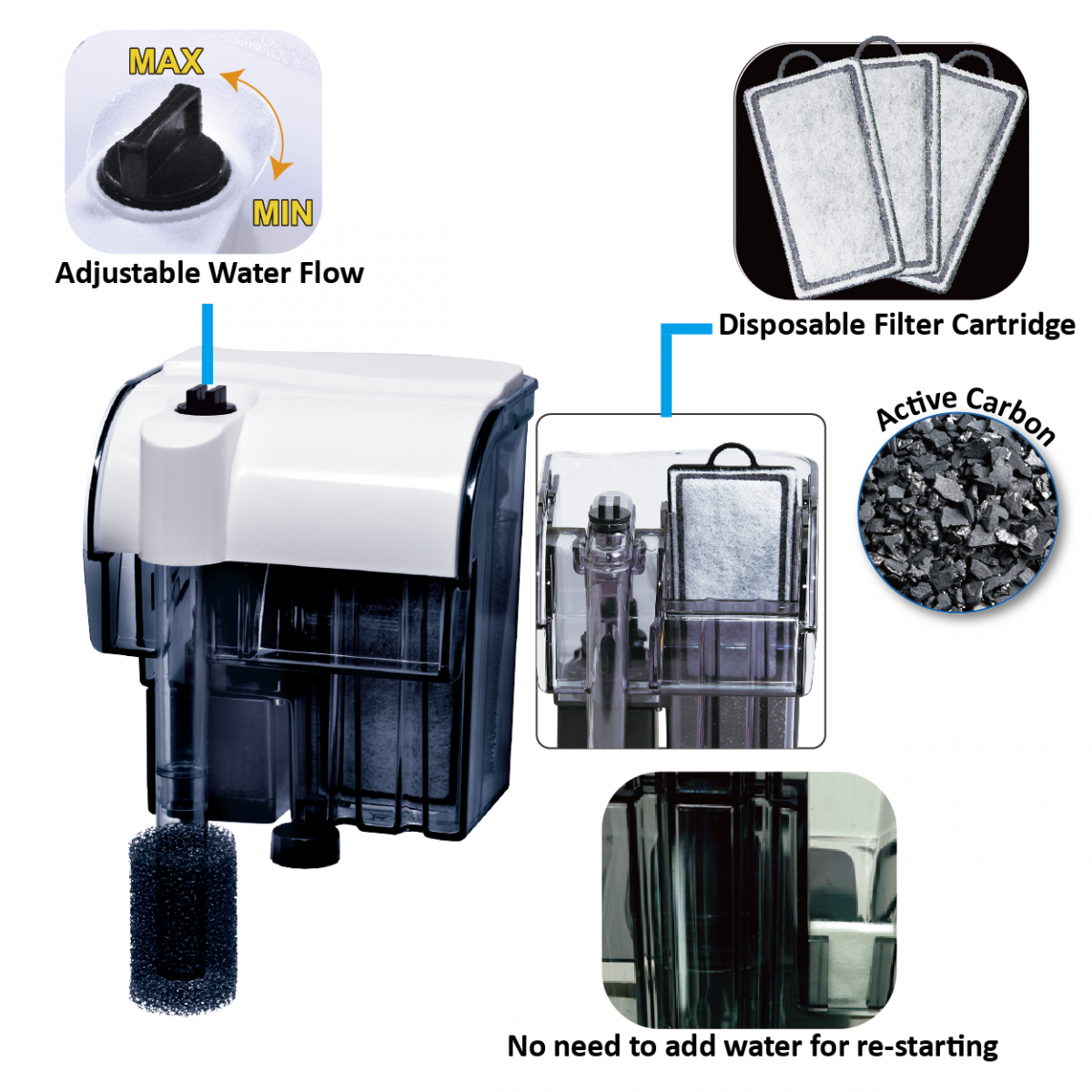 MAX

MIN

Adjustable Water Flow

Disposable Filter Cartridge

Active Carbon

No need to add water for re-starting